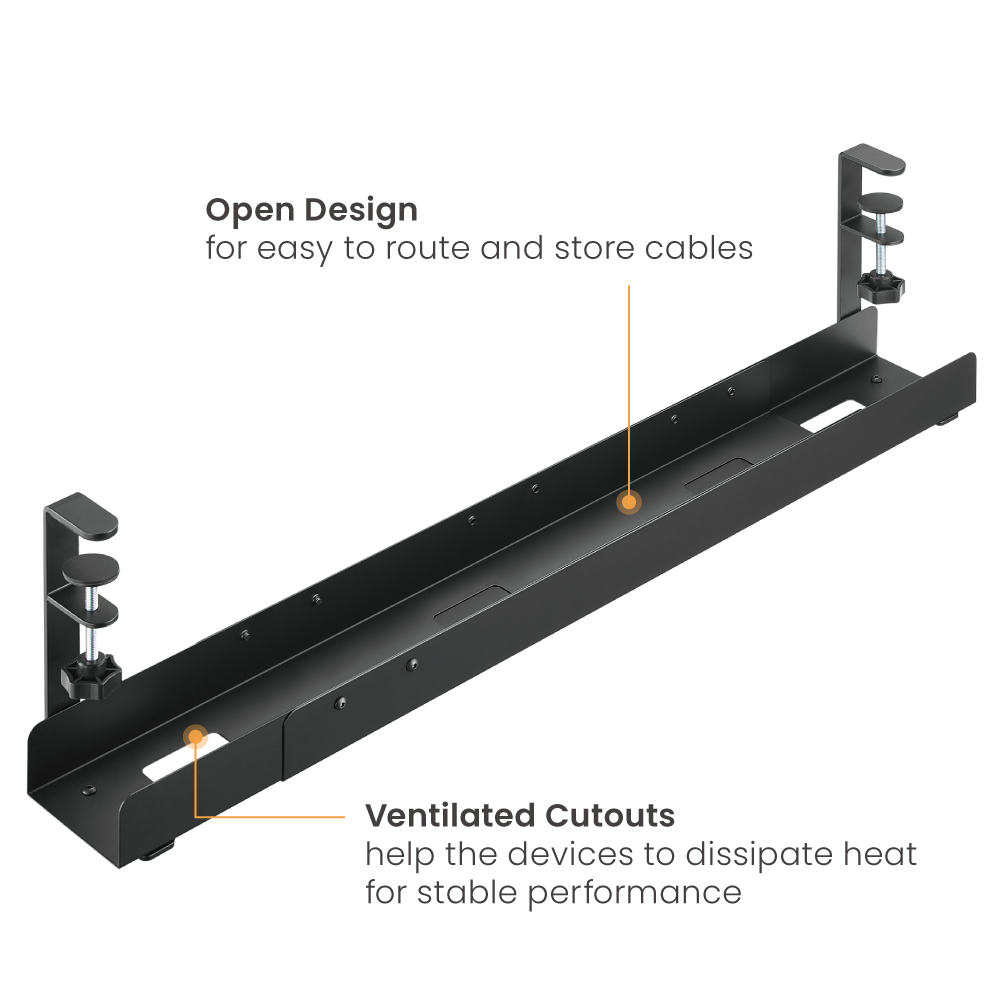 Open Design
for easy to route and store cables

Ventilated Cutouts
help the devices to dissipate heat for stable performance